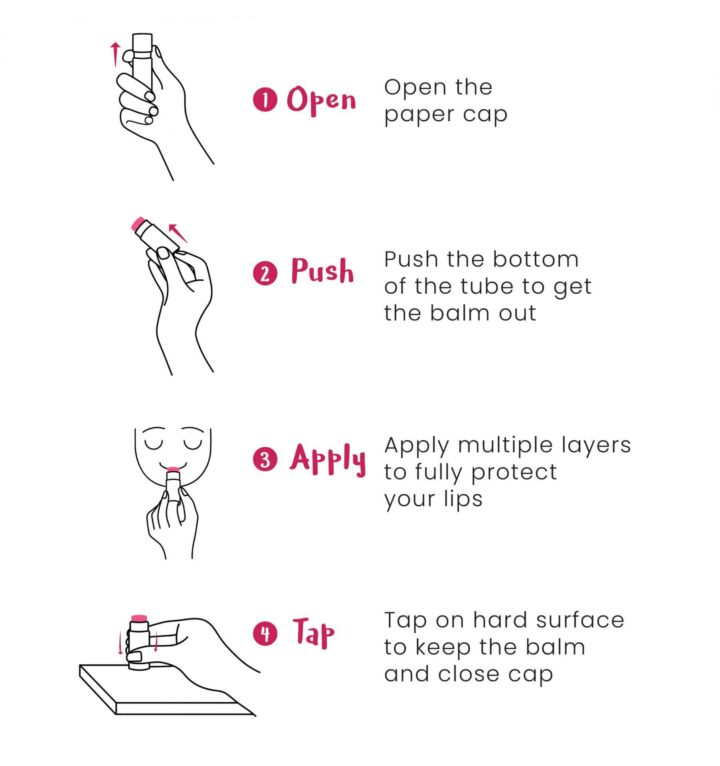 1 Open
Open the paper cap

2 Push
Push the bottom of the tube to get the balm out

3 Apply
Apply multiple layers to fully protect your lips

4 Tap
Tap on hard surface to keep the balm and close cap