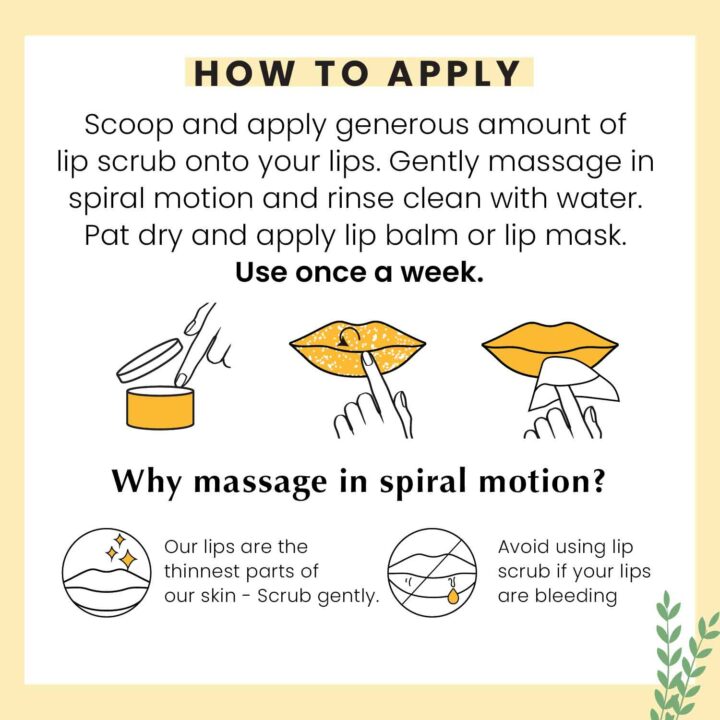 HOW TO APPLY

Scoop and apply generous amount of lip scrub onto your lips. Gently massage in spiral motion and rinse clean with water. Pat dry and apply lip balm or lip mask.
Use once a week.

Why massage in spiral motion?

Our lips are the thinnest parts of our skin - Scrub gently.

Avoid using lip scrub if your lips are bleeding